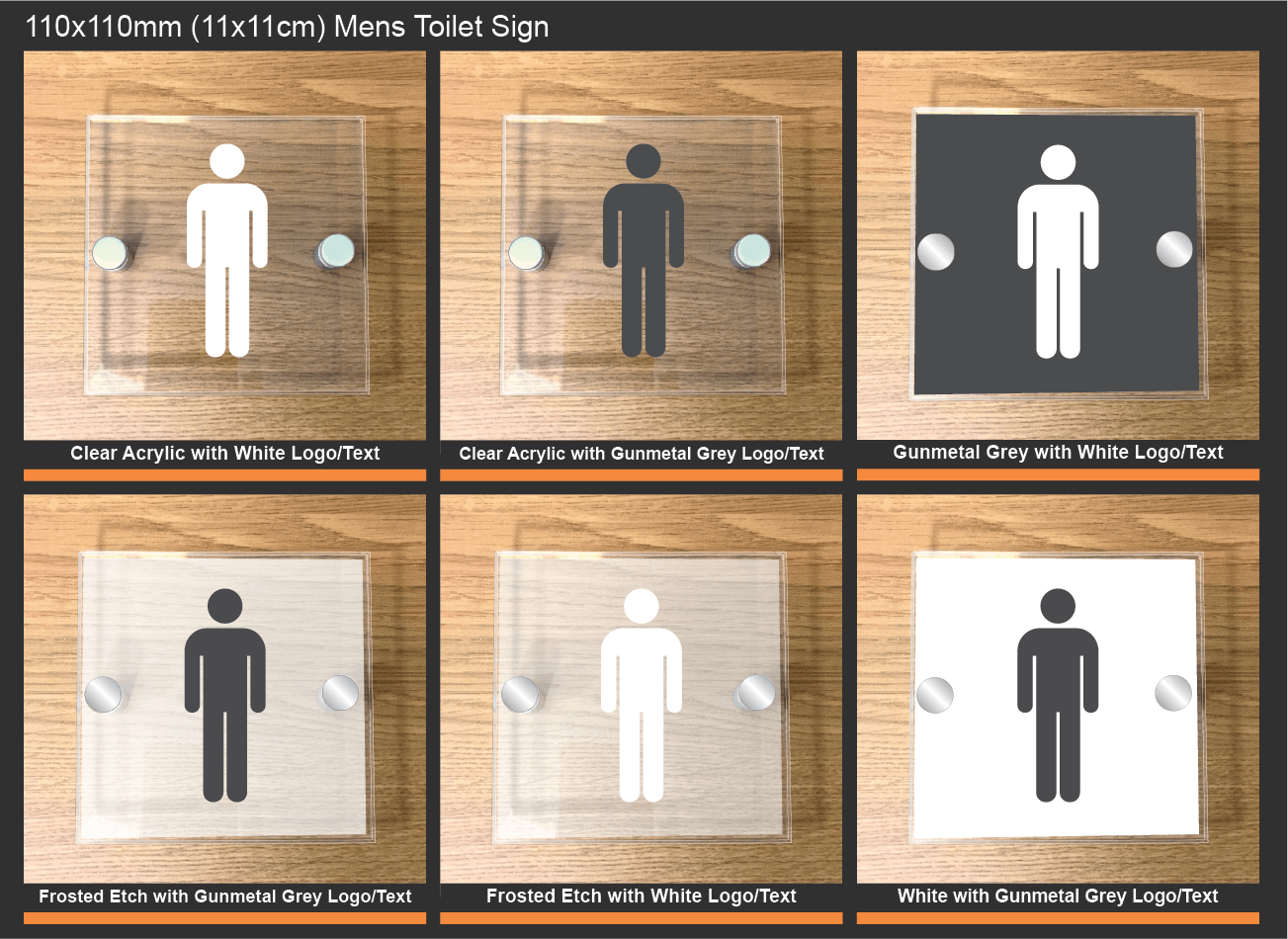 110x110mm (11x11cm) Mens Toilet Sign

Clear Acrylic with White Logo/Text

Clear Acrylic with Gunmetal Grey Logo/Text

Gunmetal Grey with White Logo/Text

Frosted Etch with Gunmetal Grey Logo/Text

Frosted Etch with White Logo/Text

White with Gunmetal Grey Logo/Text